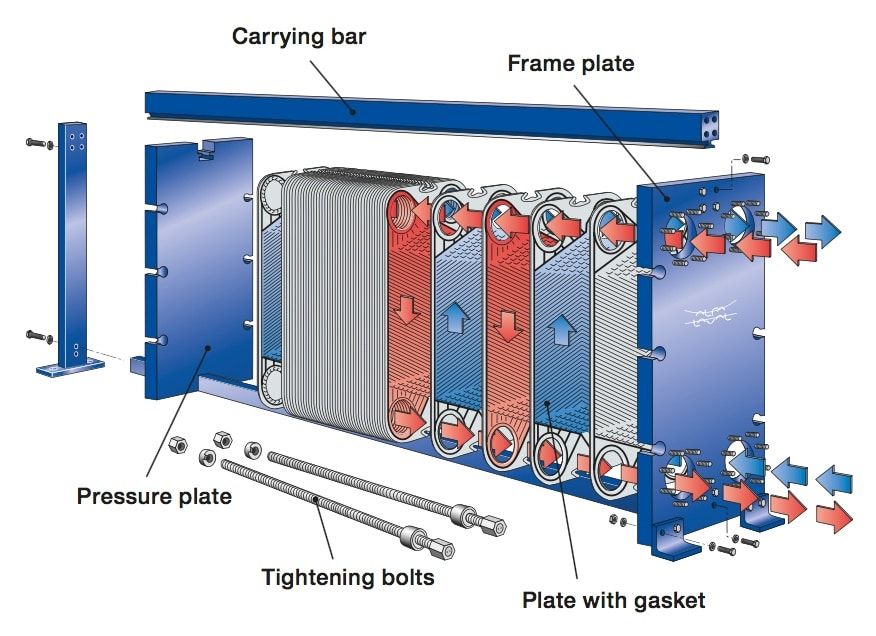 Carrying bar

Frame plate

Pressure plate

Tightening bolts

Plate with gasket