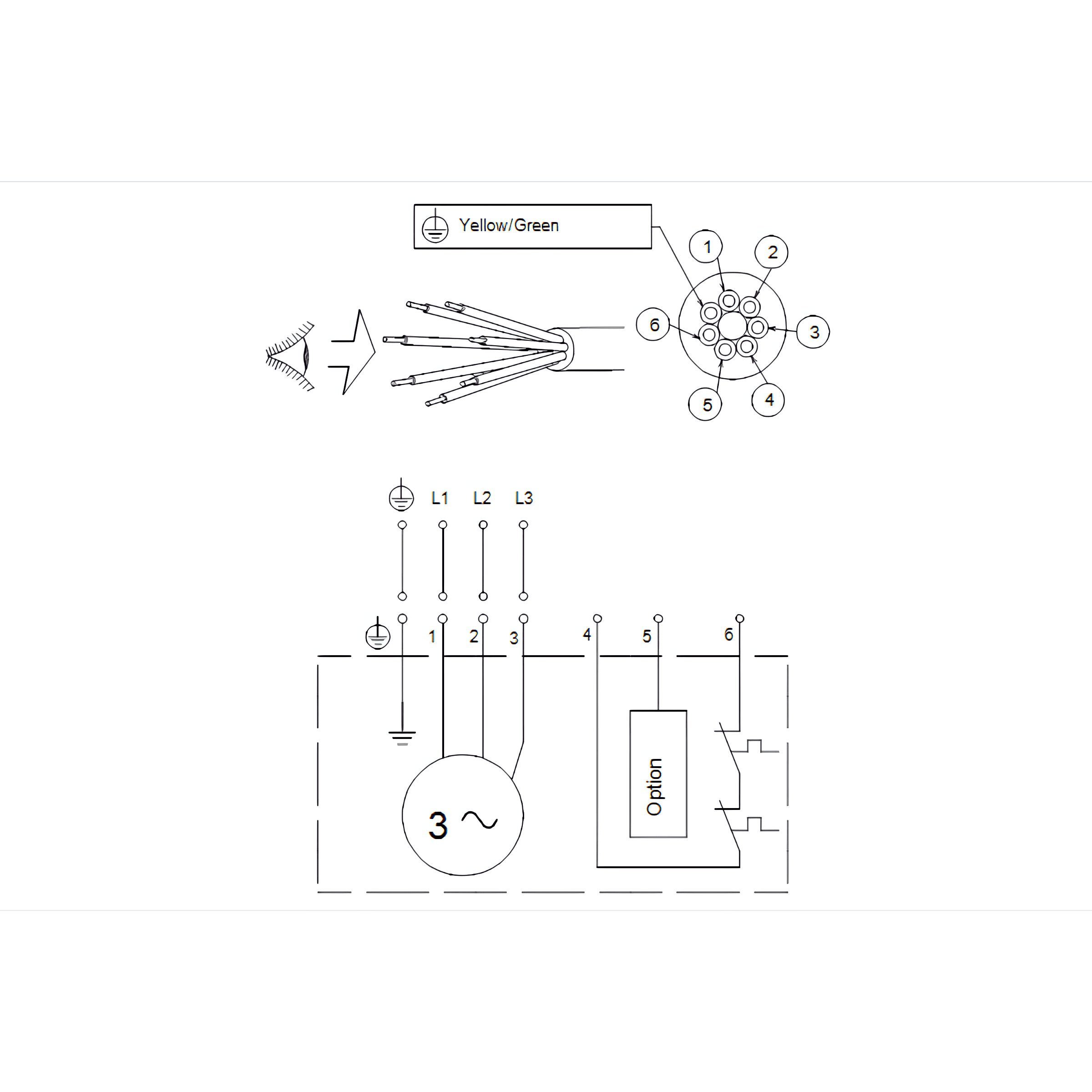 Yellow/Green

1
2
3
4
5
6

L1 L2 L3

1 2 3 4 5 6

Option

3 ~