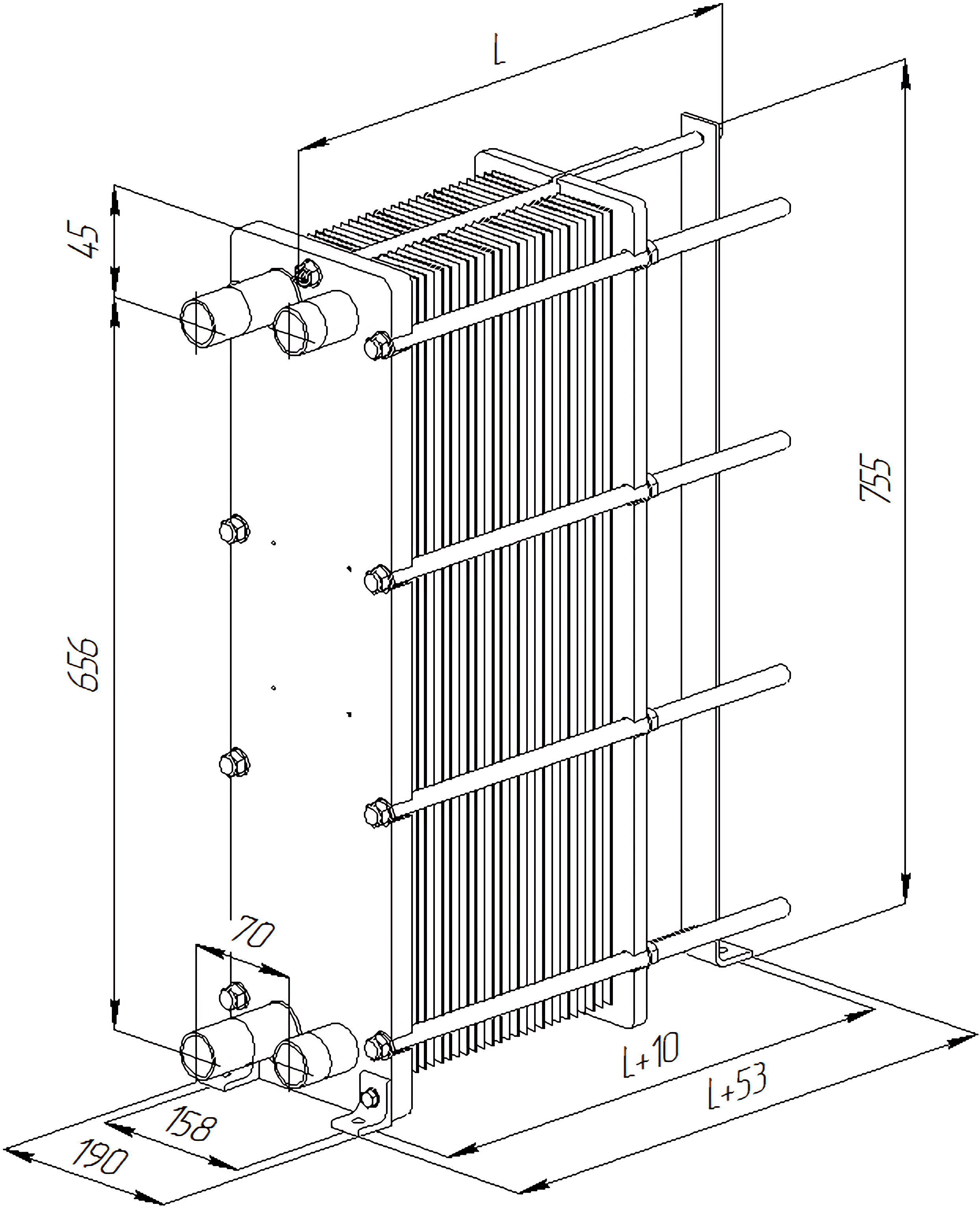 L
45
755
656
70
L+10
L+53
158
190