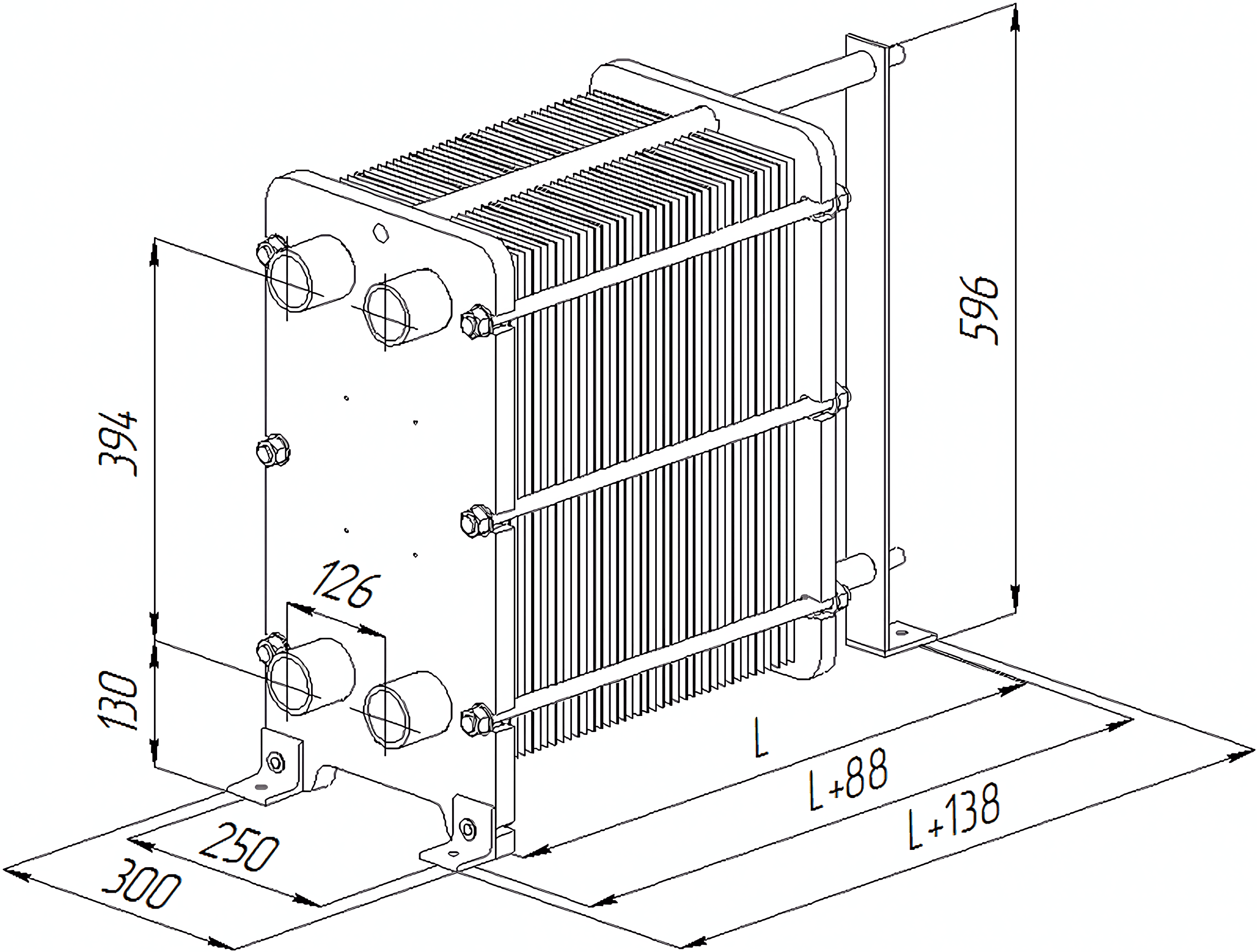 596
394
126
130
L
L+88
L+138
250
300