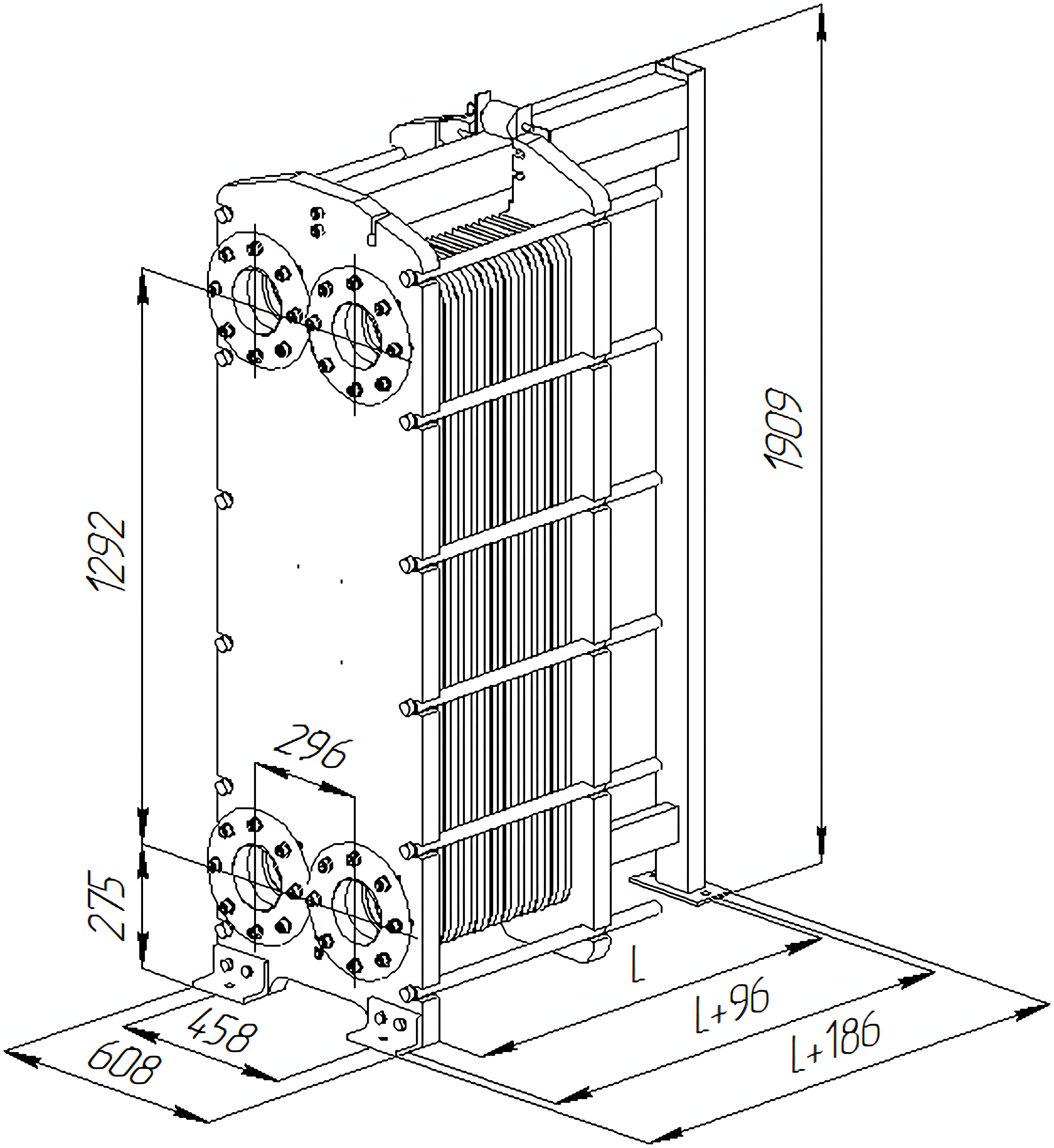 1909

1292

296

275

L

L+96

L+186

458

608