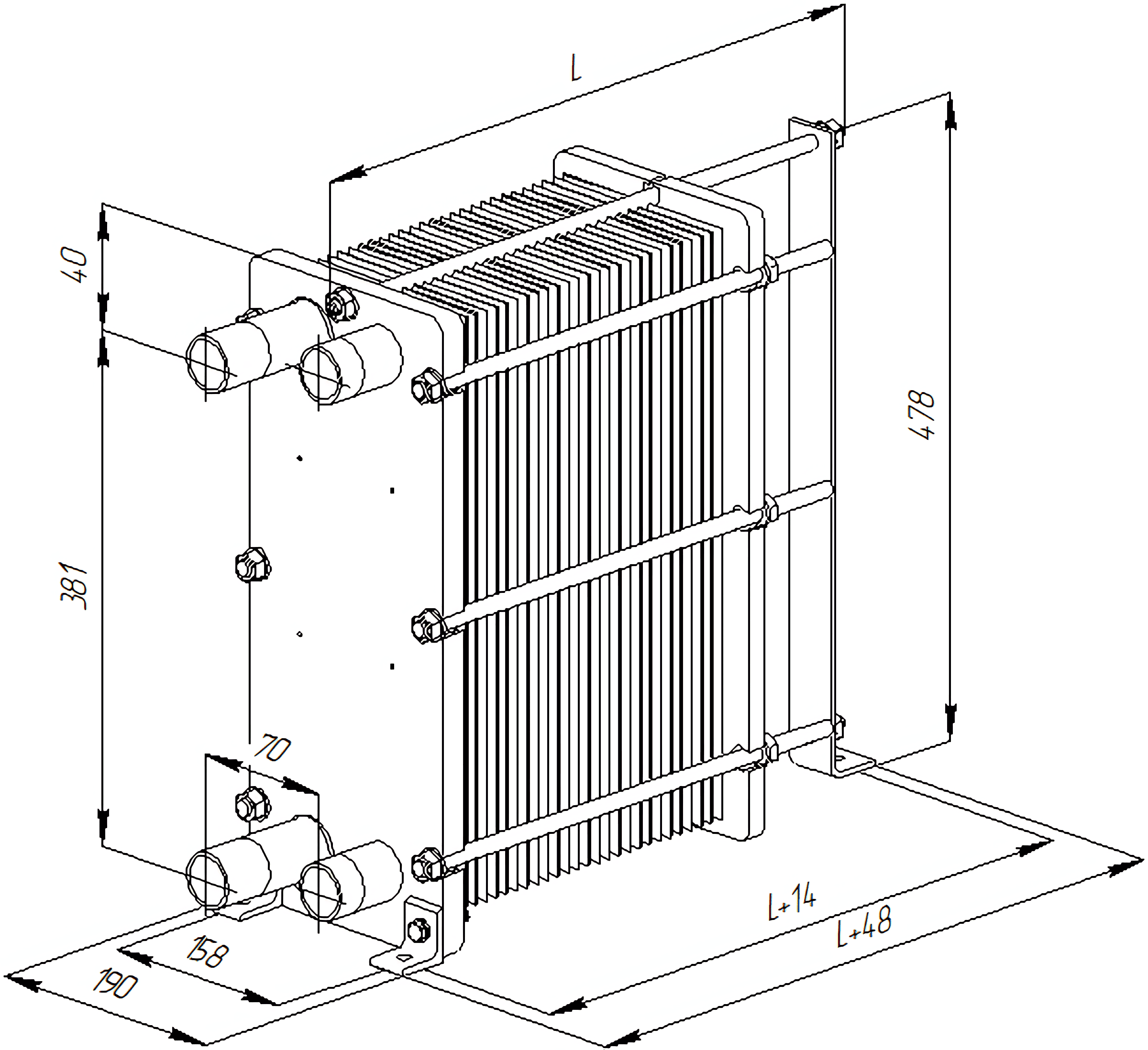 L

40

478

381

70

L+14

L+48

158

190