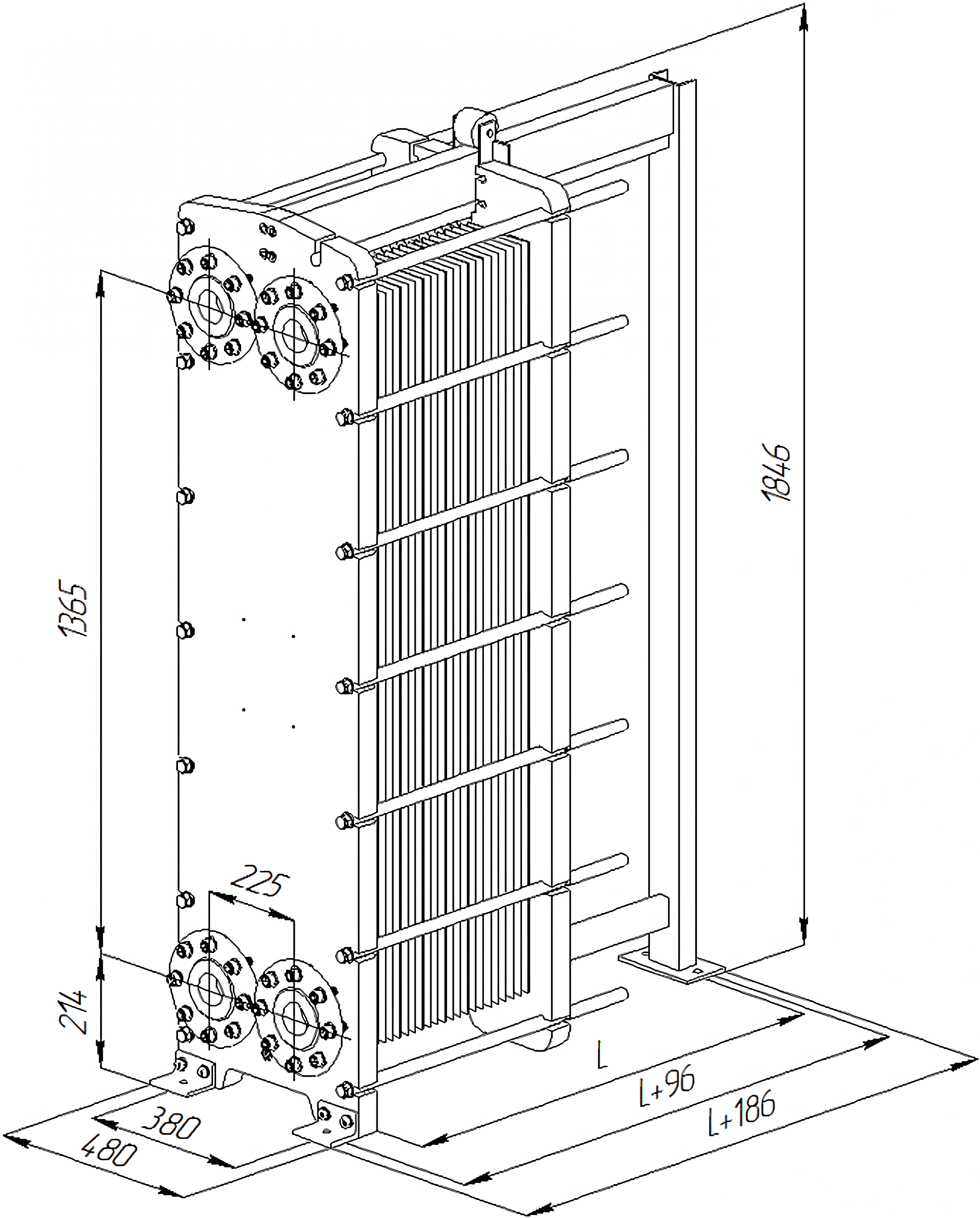 1846
1365
225
214
L
L+96
L+186
380
480