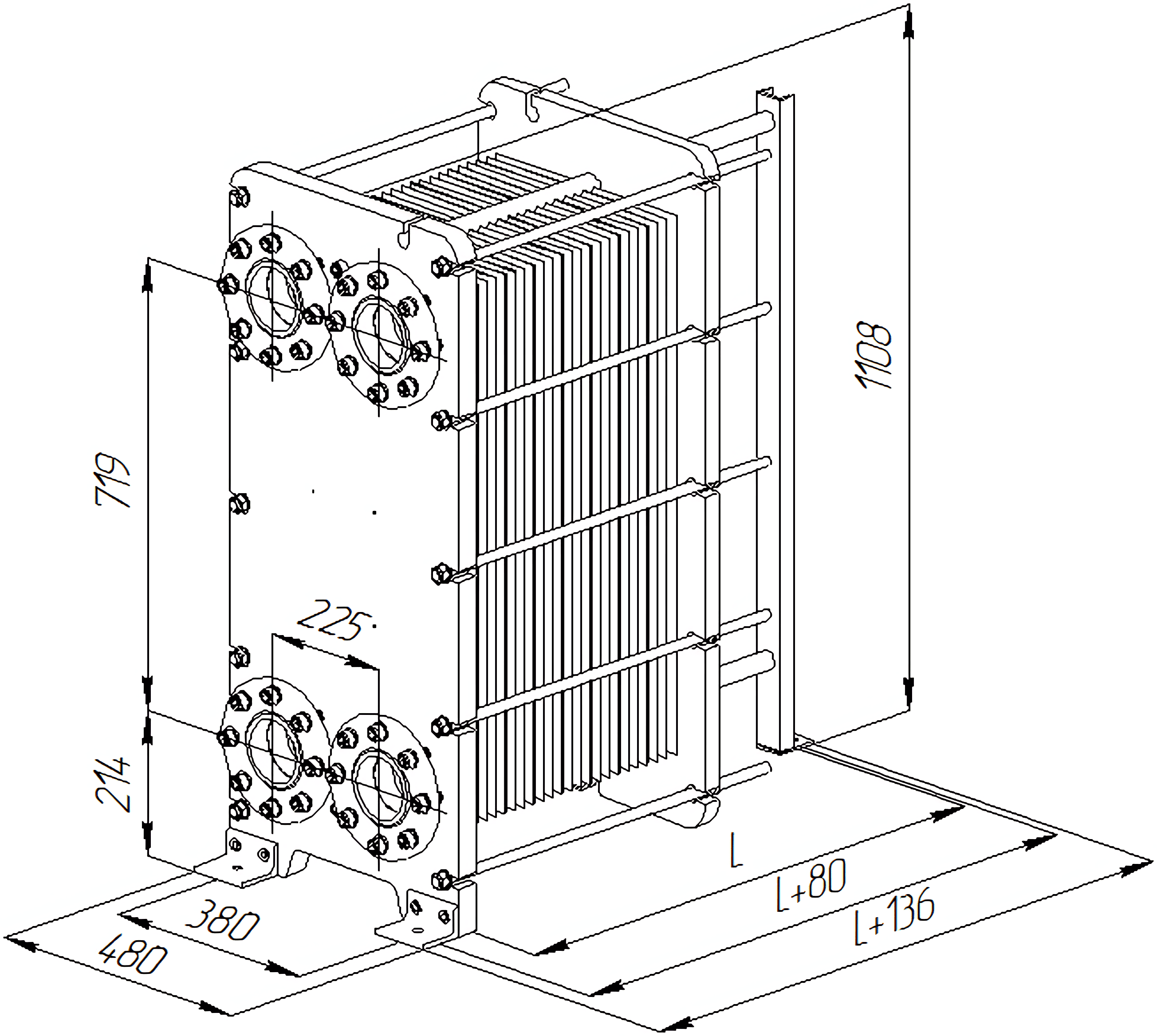 1108
719
225
214
L
L+80
L+136
380
480