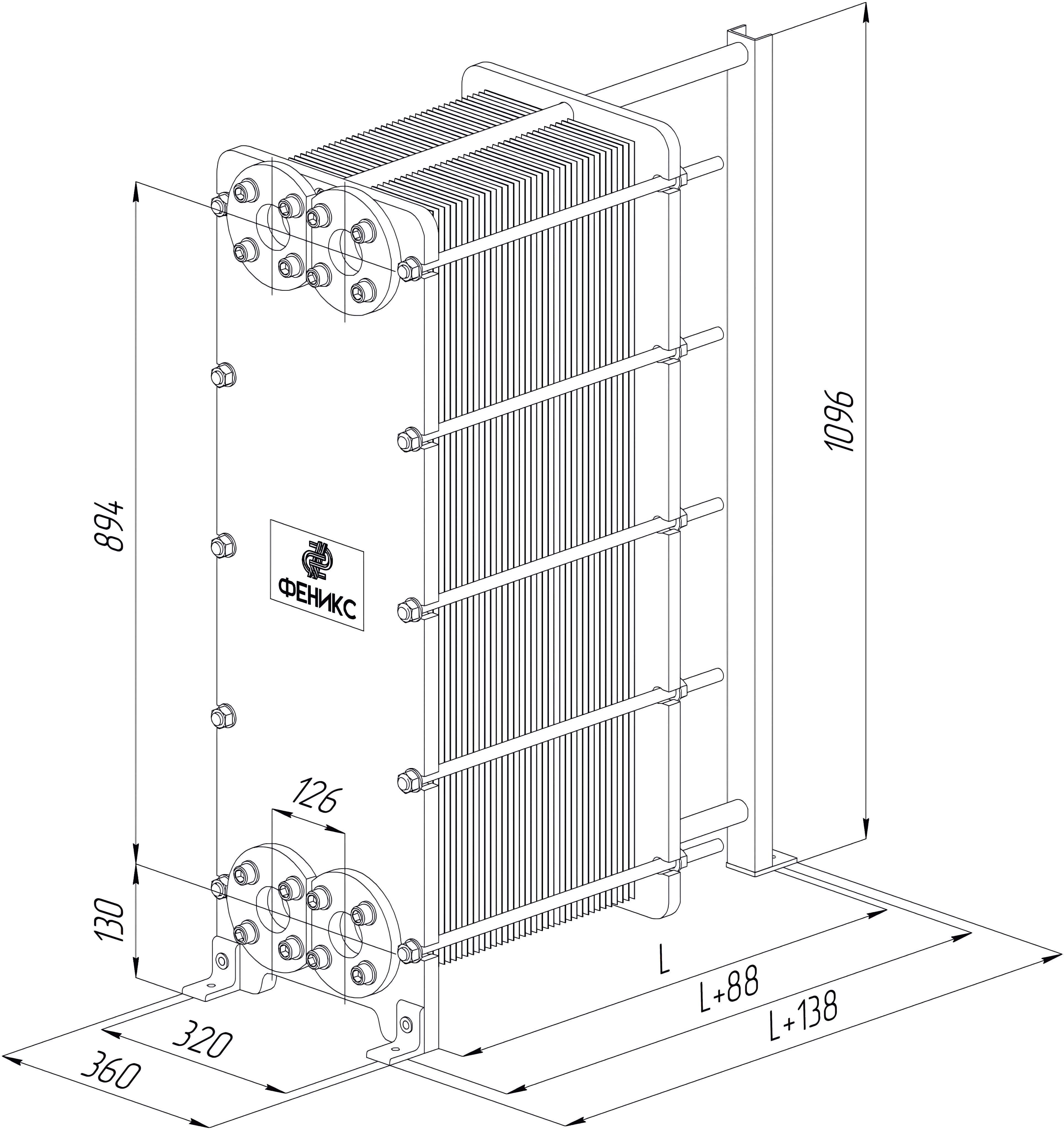 1096

894

ФЕНИКС

126

130

L

L+88

L+138

320

360