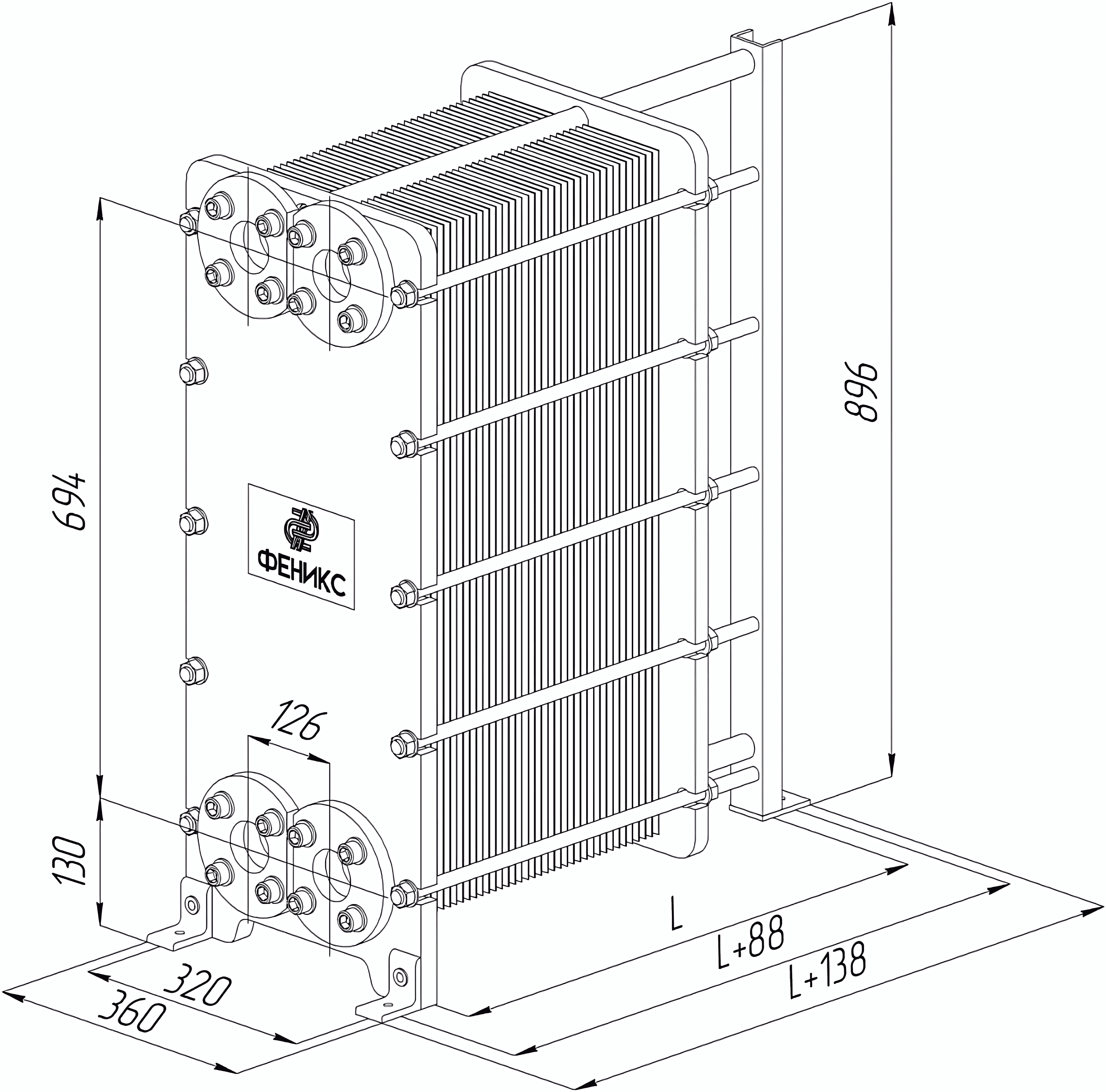 896

694

ФЕНИКС

126

130

L

L+88

L+138

320

360